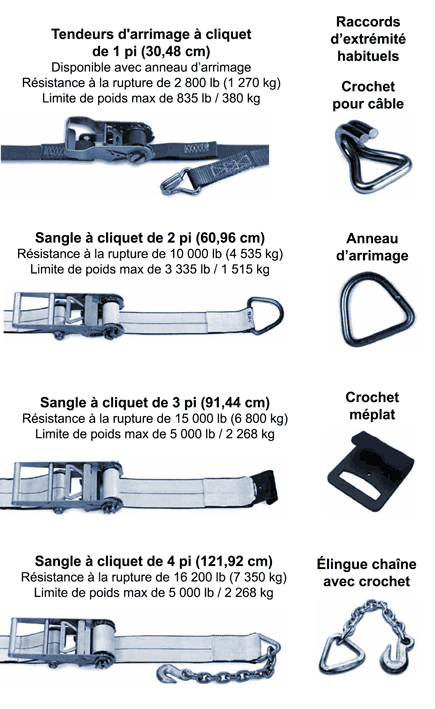 Tendeurs d'arrimage à cliquet de 1 pi (30,48 cm)
Disponible avec anneau d'arrimage
Résistance à la rupture de 2 800 lb (1 270 kg)
Limite de poids max de 835 lb / 380 kg

Sangle à cliquet de 2 pi (60,96 cm)
Résistance à la rupture de 10 000 lb (4 535 kg)
Limite de poids max de 3 335 lb / 1 515 kg

Sangle à cliquet de 3 pi (91,44 cm)
Résistance à la rupture de 15 000 lb (6 800 kg)
Limite de poids max de 5 000 lb / 2 268 kg

Sangle à cliquet de 4 pi (121,92 cm)
Résistance à la rupture de 16 200 lb (7 350 kg)
Limite de poids max de 5 000 lb / 2 268 kg

Raccords d'extrémité habituels

Crochet pour câble

Anneau d'arrimage

Crochet méplat

Élingue chaîne avec crochet